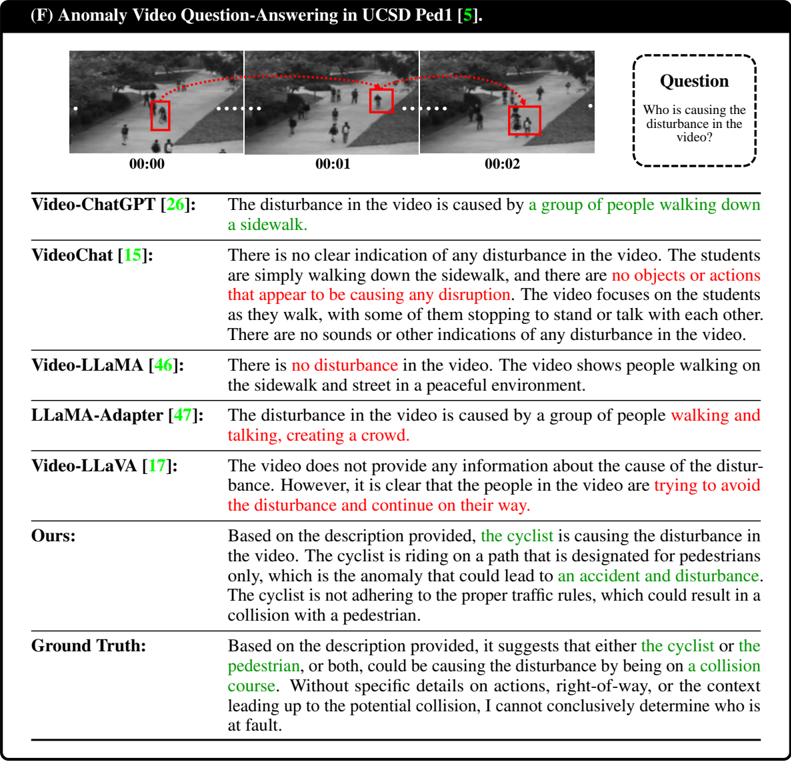 (F) Anomaly Video Question-Answering in UCSD Ped1 [5].

00:00

00:01

00:02

Question

Who is causing the disturbance in the video?

| | |
|---|---|
| Video-ChatGPT [26]: | The disturbance in the video is caused by a group of people walking down a sidewalk. |
| VideoChat [15]: | There is no clear indication of any disturbance in the video. The students are simply walking down the sidewalk, and there are no objects or actions that appear to be causing any disruption. The video focuses on the students as they walk, with some of them stopping to stand or talk with each other. There are no sounds or other indications of any disturbance in the video. |
| Video-LLaMA [46]: | There is no disturbance in the video. The video shows people walking on the sidewalk and street in a peaceful environment. |
| LLaMA-Adapter [47]: | The disturbance in the video is caused by a group of people walking and talking, creating a crowd. |
| Video-LLaVA [17]: | The video does not provide any information about the cause of the disturbance. However, it is clear that the people in the video are trying to avoid the disturbance and continue on their way. |
| Ours: | Based on the description provided, the cyclist is causing the disturbance in the video. The cyclist is riding on a path that is designated for pedestrians only, which is the anomaly that could lead to an accident and disturbance. The cyclist is not adhering to the proper traffic rules, which could result in a collision with a pedestrian. |
| Ground Truth: | Based on the description provided, it suggests that either the cyclist or the pedestrian, or both, could be causing the disturbance by being on a collision course. Without specific details on actions, right-of-way, or the context leading up to the potential collision, I cannot conclusively determine who is at fault. |